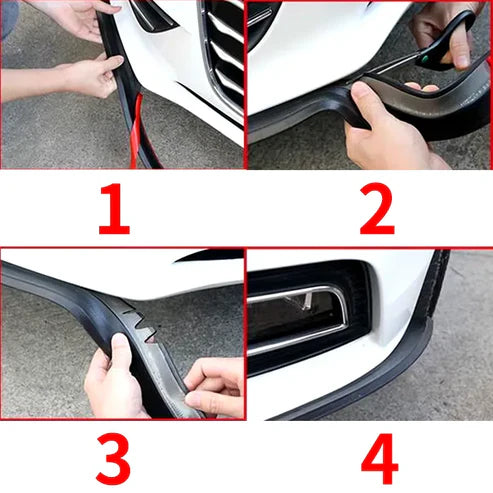 1

2

3

4